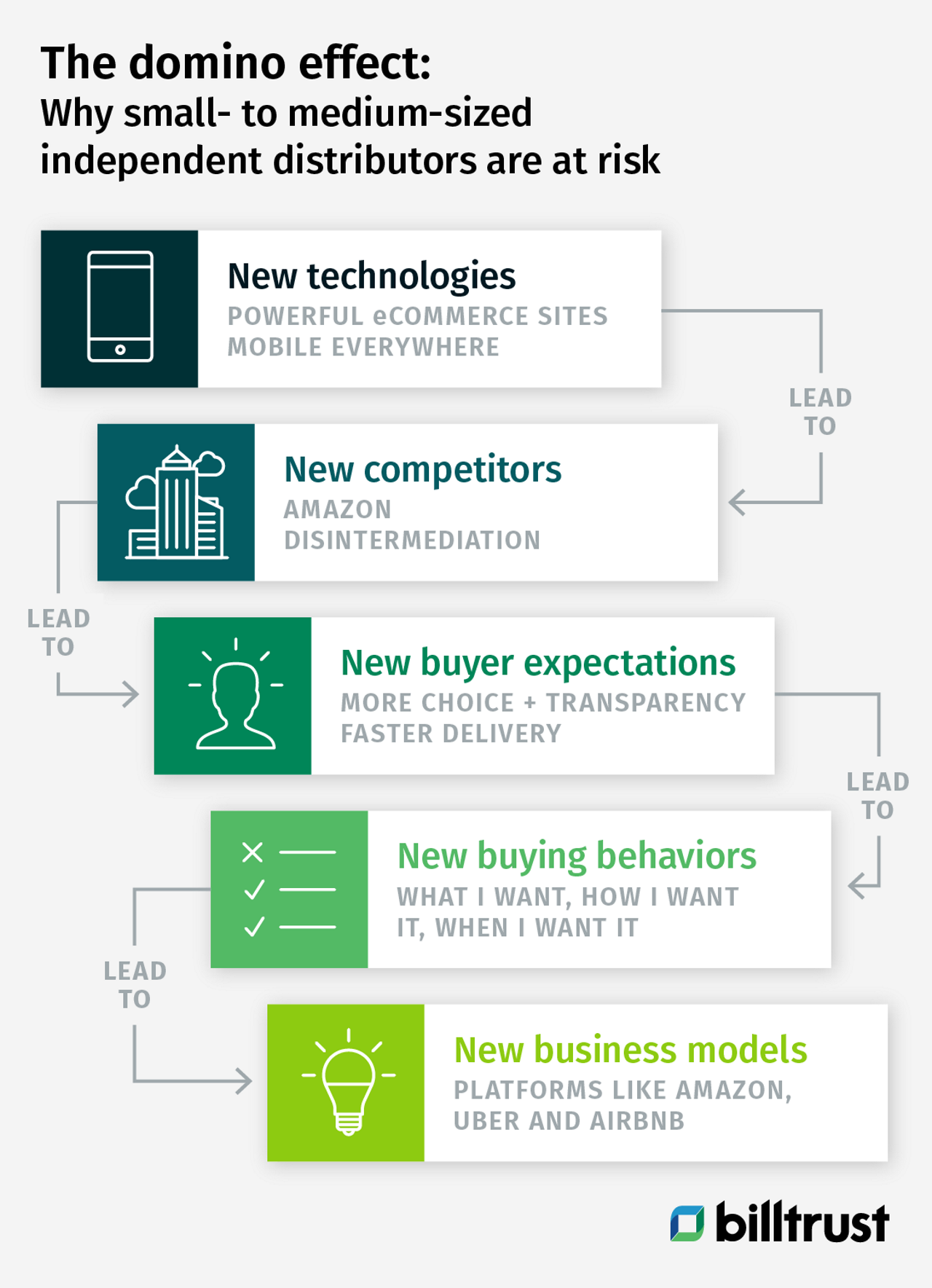 The domino effect:
Why small- to medium-sized independent distributors are at risk

New technologies
POWERFUL eCOMMERCE SITES
MOBILE EVERYWHERE

LEAD TO

New competitors
AMAZON
DISINTERMEDIATION

LEAD TO

New buyer expectations
MORE CHOICE + TRANSPARENCY
FASTER DELIVERY

LEAD TO

New buying behaviors
WHAT I WANT, HOW I WANT IT, WHEN I WANT IT

LEAD TO

New business models
PLATFORMS LIKE AMAZON, UBER AND AIRBNB

billtrust