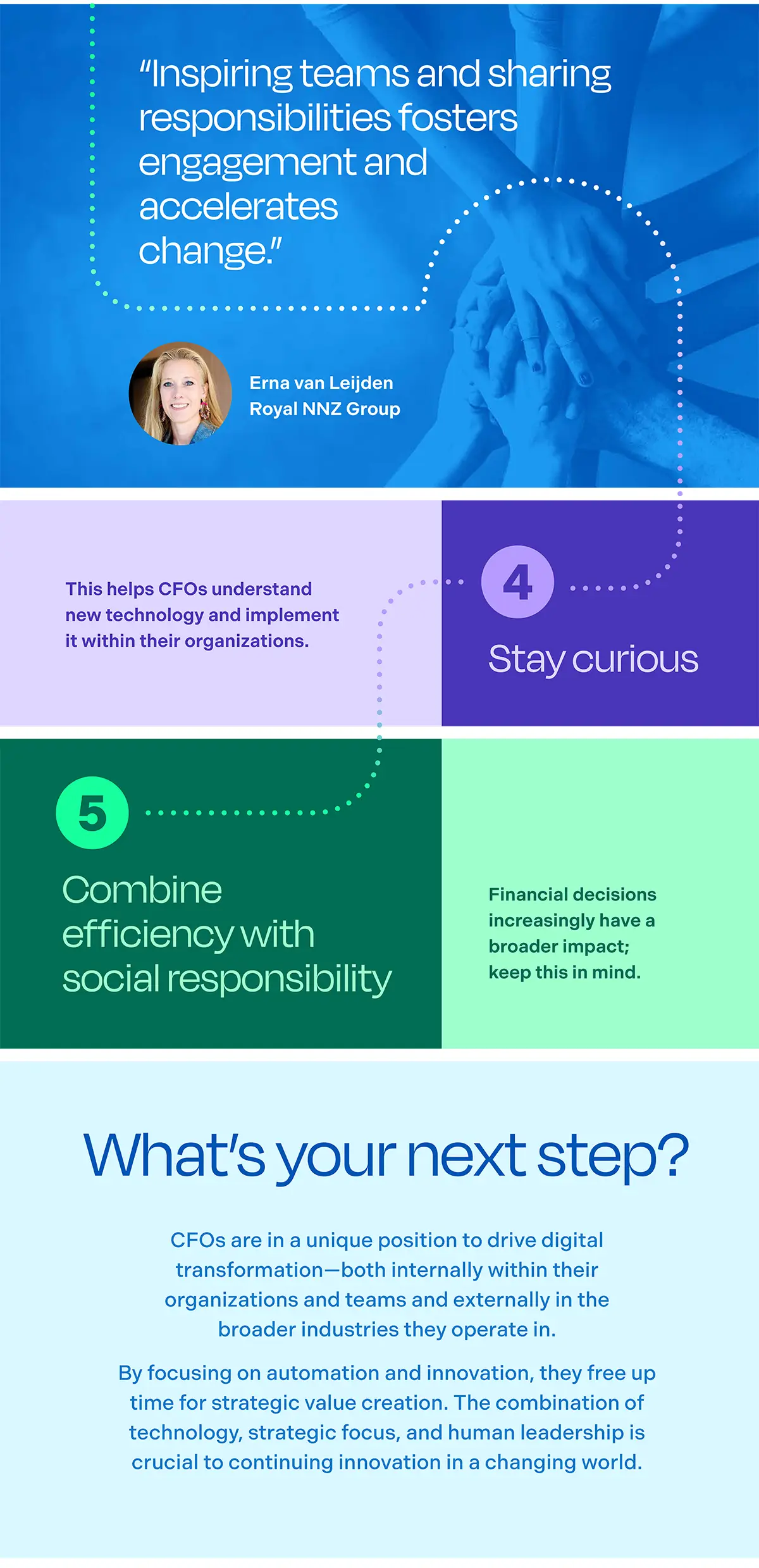 "Inspiring teams and sharing responsibilities fosters engagement and accelerates change."

Erna van Leijden
Royal NNZ Group

This helps CFOs understand new technology and implement it within their organizations.

4

Stay curious

5

Combine efficiency with social responsibility

Financial decisions increasingly have a broader impact; keep this in mind.

What's your next step?

CFOs are in a unique position to drive digital transformation—both internally within their organizations and teams and externally in the broader industries they operate in.

By focusing on automation and innovation, they free up time for strategic value creation. The combination of technology, strategic focus, and human leadership is crucial to continuing innovation in a changing world.